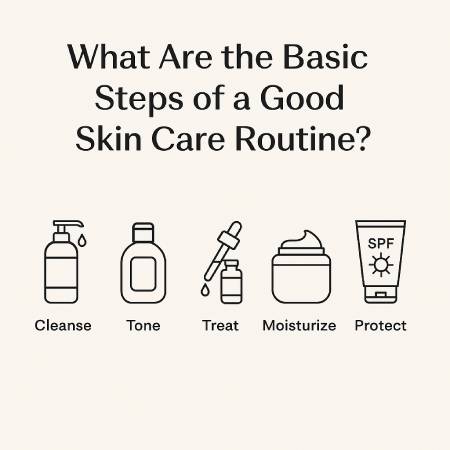 What Are the Basic Steps of a Good Skin Care Routine?

SPF

Cleanse Tone Treat Moisturize Protect