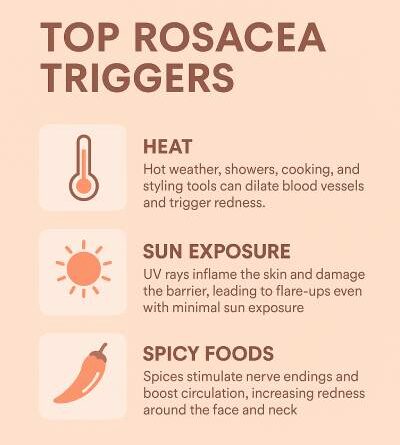 TOP ROSACEA TRIGGERS

HEAT
Hot weather, showers, cooking, and styling tools can dilate blood vessels and trigger redness.

SUN EXPOSURE
UV rays inflame the skin and damage the barrier, leading to flare-ups even with minimal sun exposure

SPICY FOODS
Spices stimulate nerve endings and boost circulation, increasing redness around the face and neck