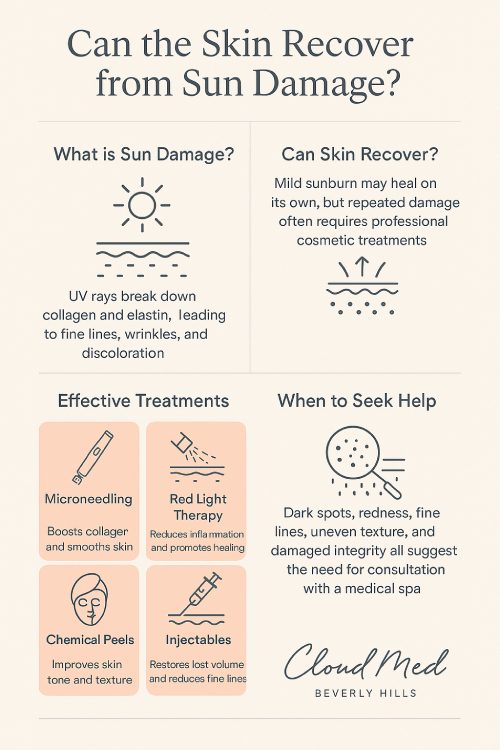 Can the Skin Recover from Sun Damage?

What is Sun Damage?

UV rays break down collagen and elastin, leading to fine lines, wrinkles, and discoloration

Can Skin Recover?

Mild sunburn may heal on its own, but repeated damage often requires professional cosmetic treatments

Effective Treatments

Microneedling

Boosts collager and smooths skin

Red Light Therapy

Reduces inflammation and promotes healing

Chemical Peels

Improves skin tone and texture

Injectables

Restores lost volume and reduces fine lines

When to Seek Help

Dark spots, redness, fine lines, uneven texture, and damaged integrity all suggest the need for consultation with a medical spa

Cloud Med
BEVERLY HILLS